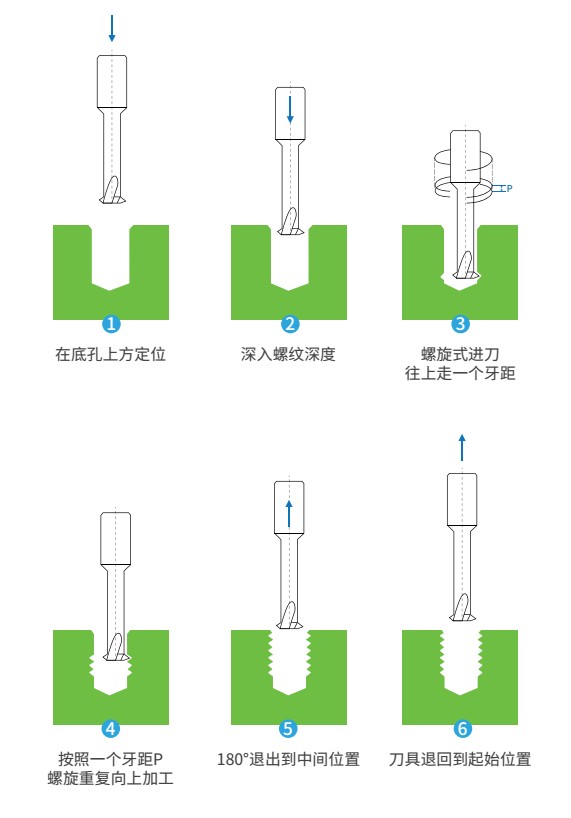 P

1
在底孔上方定位

2
深入螺纹深度

3
螺旋式进刀
往上走一个牙距

4
按照一个牙距P
螺旋重复向上加工

5
180°退出到中间位置

6
刀具退回到起始位置